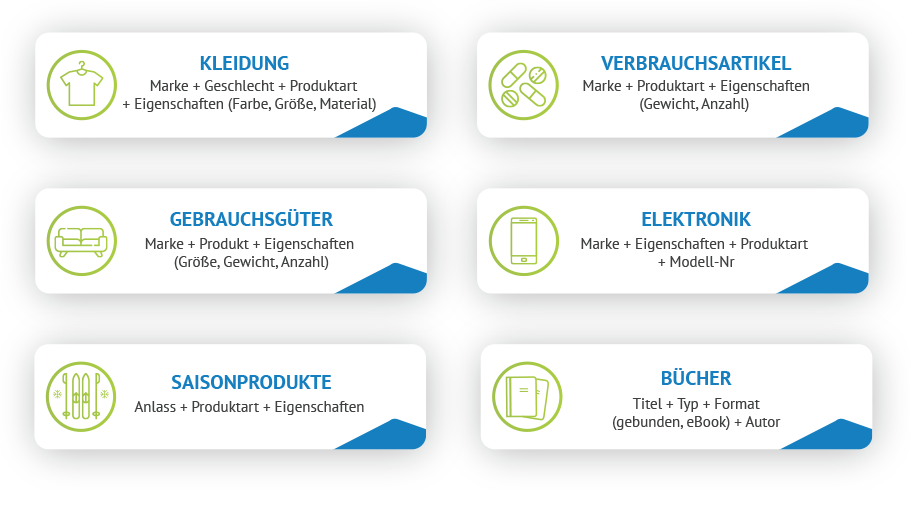 KLEIDUNG
Marke + Geschlecht + Produktart + Eigenschaften (Farbe, Größe, Material)

VERBRAUCHSARTIKEL
Marke + Produktart + Eigenschaften (Gewicht, Anzahl)

GEBRAUCHSGÜTER
Marke + Produkt + Eigenschaften (Größe, Gewicht, Anzahl)

ELEKTRONIK
Marke + Eigenschaften + Produktart + Modell-Nr

SAISONPRODUKTE
Anlass + Produktart + Eigenschaften

BÜCHER
Titel + Typ + Format (gebunden, eBook) + Autor